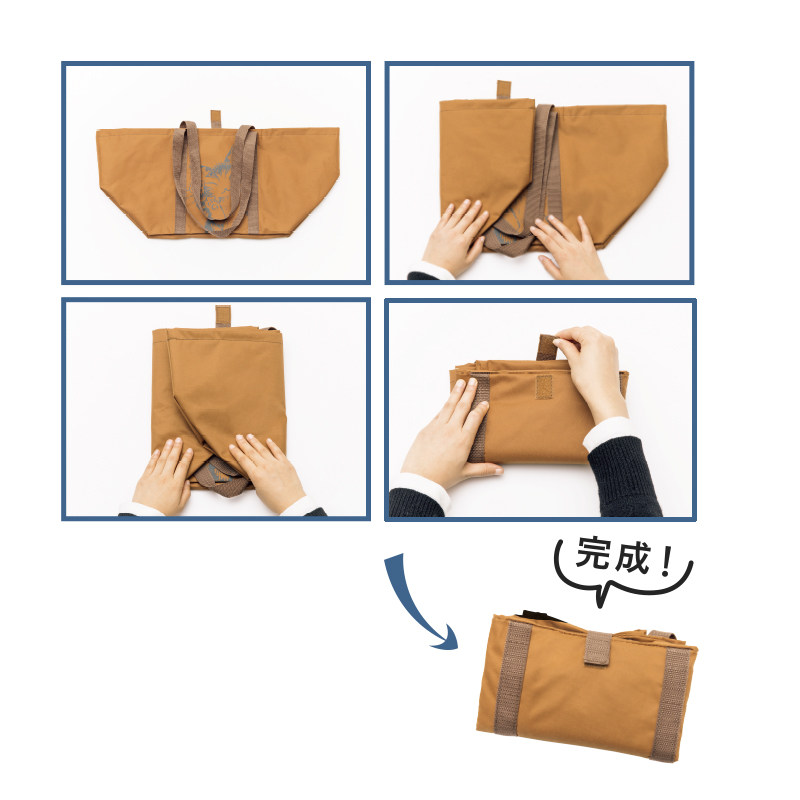 完成！