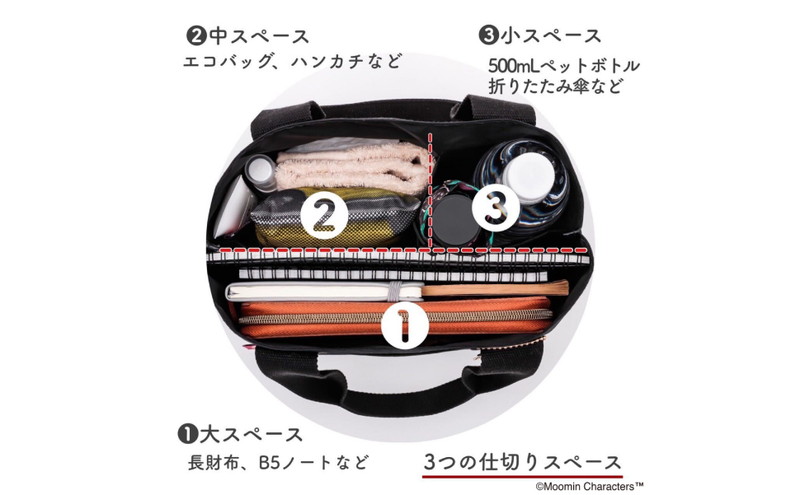 ❷中スペース
エコバッグ、ハンカチなど

❸小スペース
500mLペットボトル
折りたたみ傘など

2

3

1

❶大スペース
長財布、B5ノートなど

3つの仕切りスペース

©Moomin Characters™