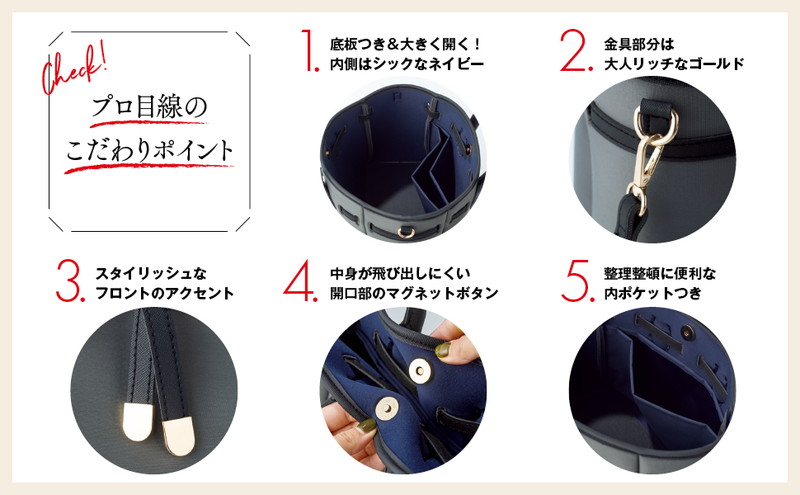 Check!

プロ目線の
こだわりポイント

1. 底板つき＆大きく開く！
内側はシックなネイビー

2. 金具部分は
大人リッチなゴールド

3. スタイリッシュな
フロントのアクセント

4. 中身が飛び出しにくい
開口部のマグネットボタン

5. 整理整頓に便利な
内ポケットつき