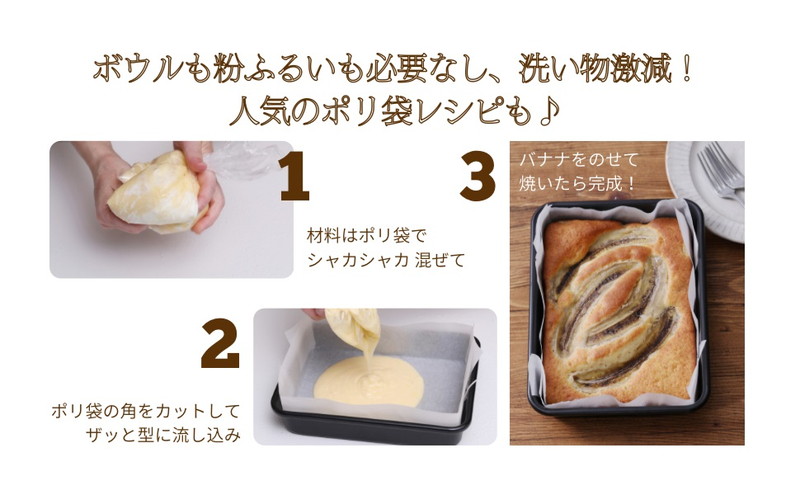 ボウルも粉ふるいも必要なし、洗い物激減！
人気のポリ袋レシピも♪

1

材料はポリ袋で
シャカシャカ 混ぜて

2

ポリ袋の角をカットして
ザッと型に流し込み

3

バナナをのせて
焼いたら完成！