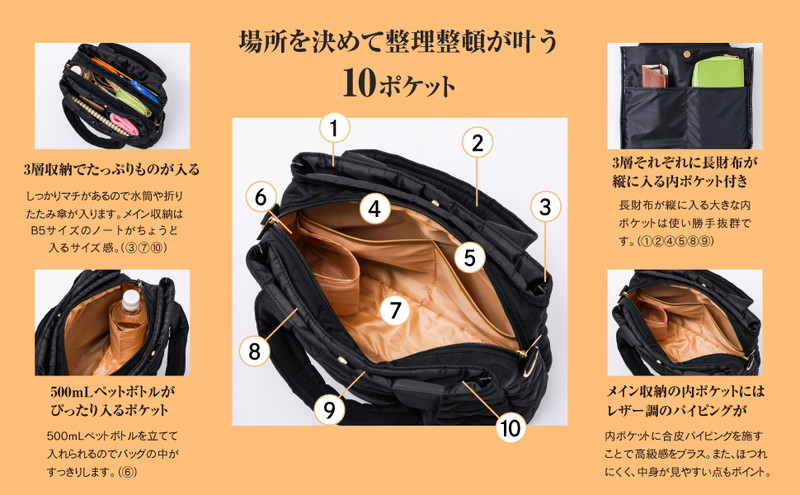 場所を決めて整理整頓が叶う
10ポケット

3層収納でたっぷりものが入る

しっかりマチがあるので水筒や折りたたみ傘が入ります。メイン収納はB5サイズのノートがちょうど入るサイズ感。(③⑦⑩)

500mLペットボトルがぴったり入るポケット

500mLペットボトルを立てて入れられるのでバッグの中がすっきりします。(⑥)

1
2
3
4
5
6
7
8
9
10

3層それぞれに長財布が縦に入る内ポケット付き

長財布が縦に入る大きな内ポケットは使い勝手抜群です。(①②④⑤⑧⑨)

メイン収納の内ポケットにはレザー調のパイピングが

内ポケットに合皮パイピングを施すことで高級感をプラス。また、ほつれにくく、中身が見やすい点もポイント。