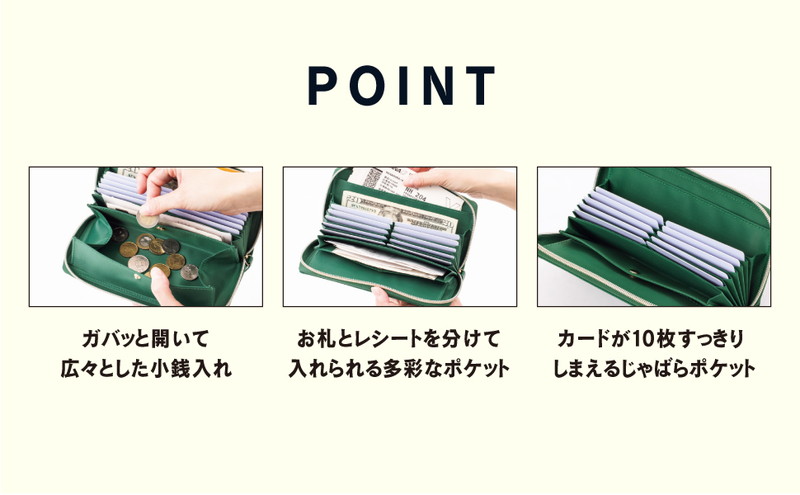 POINT

ガバッと開いて
広々とした小銭入れ

お札とレシートを分けて
入れられる多彩なポケット

カードが10枚すっきり
しまえるじゃばらポケット