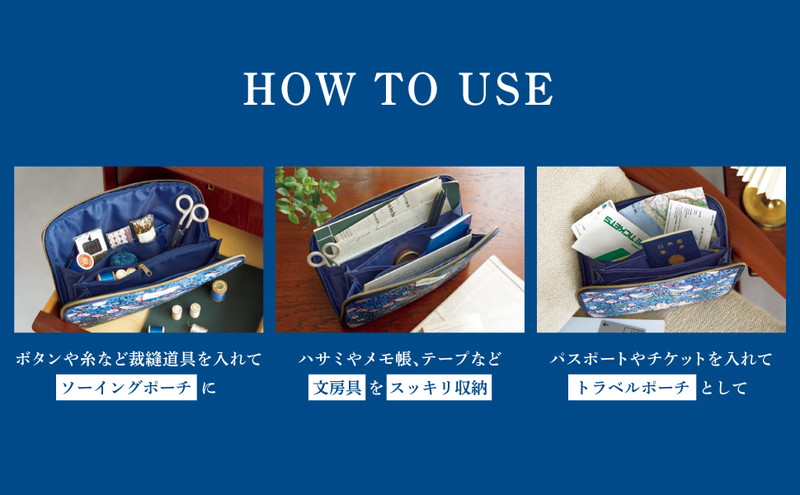 HOW TO USE

ボタンや糸など裁縫道具を入れて
ソーイングポーチ に

ハサミやメモ帳、テープなど
文房具 を スッキリ収納

パスポートやチケットを入れて
トラベルポーチ として