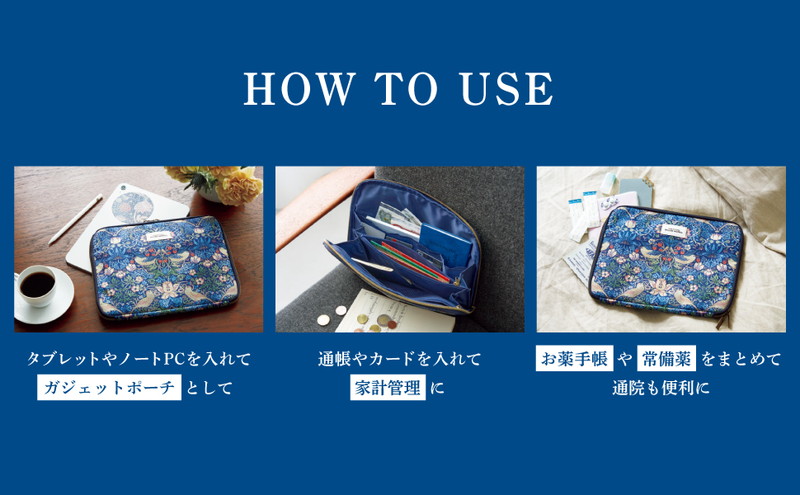 HOW TO USE

タブレットやノートPCを入れて
ガジェットポーチ として

通帳やカードを入れて
家計管理 に

お薬手帳 や 常備薬 をまとめて
通院も便利に