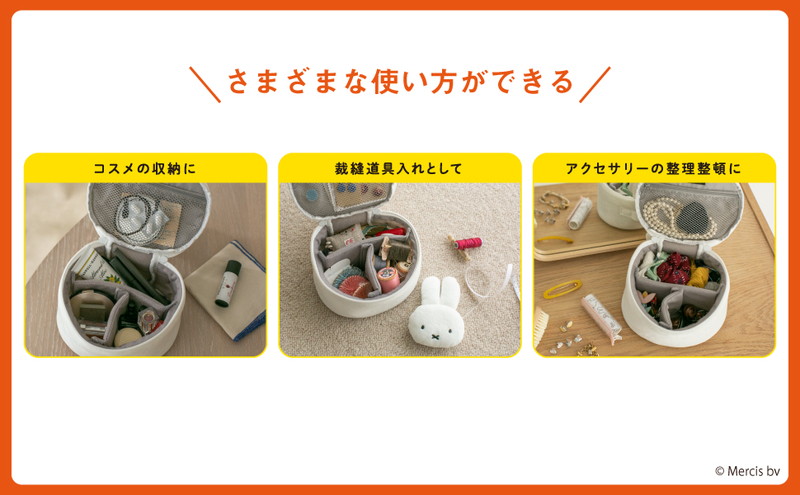 ＼さまざまな使い方ができる／

コスメの収納に

裁縫道具入れとして

アクセサリーの整理整頓に

© Mercis bv