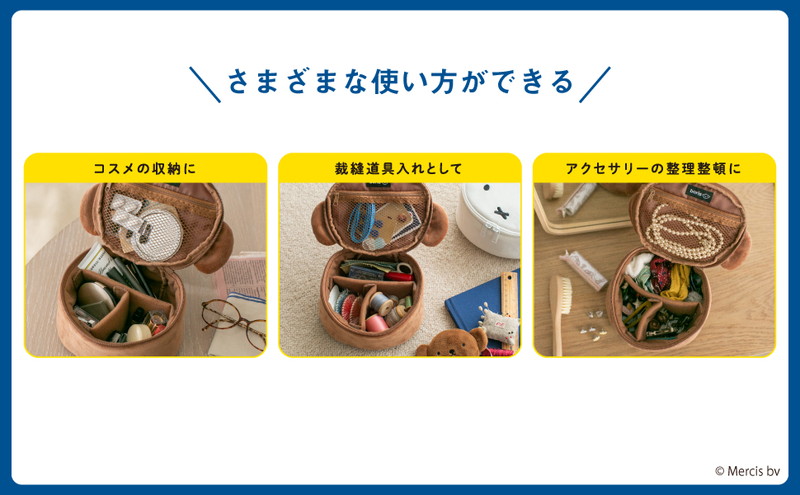 ＼さまざまな使い方ができる／

コスメの収納に

裁縫道具入れとして

アクセサリーの整理整頓に

boris

© Mercis bv