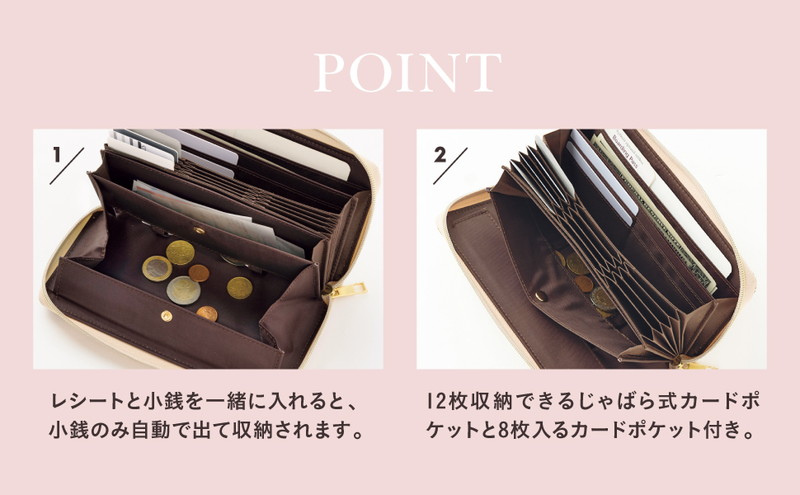 POINT

1

レシートと小銭を一緒に入れると、小銭のみ自動で出て収納されます。

2

12枚収納できるじゃばら式カードポケットと8枚入るカードポケット付き。