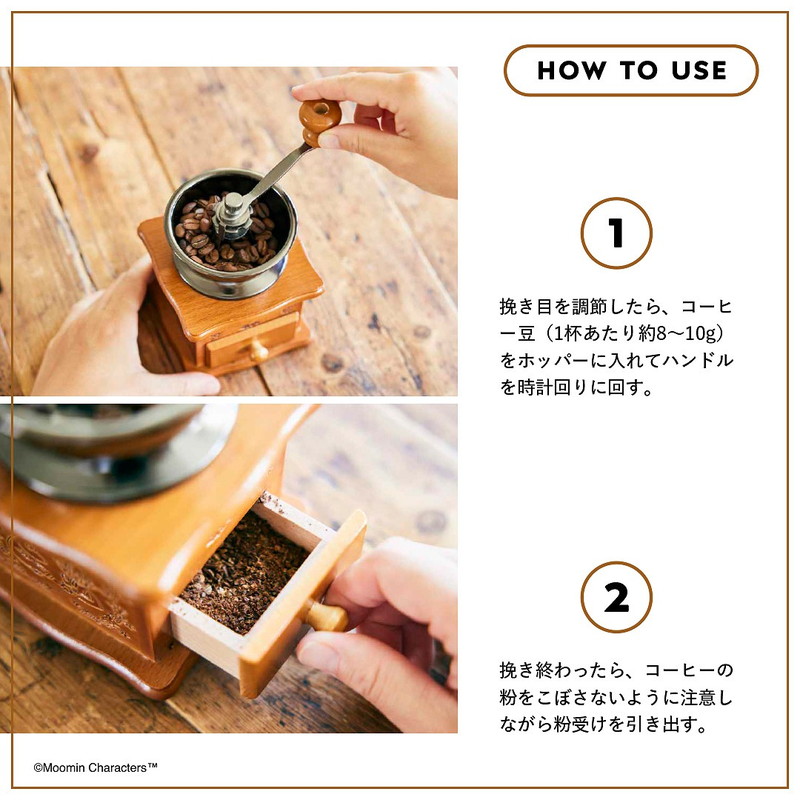 HOW TO USE

1

挽き目を調節したら、コーヒー豆（1杯あたり約8〜10g）をホッパーに入れてハンドルを時計回りに回す。

2

挽き終わったら、コーヒーの粉をこぼさないように注意しながら粉受けを引き出す。

©Moomin Characters™