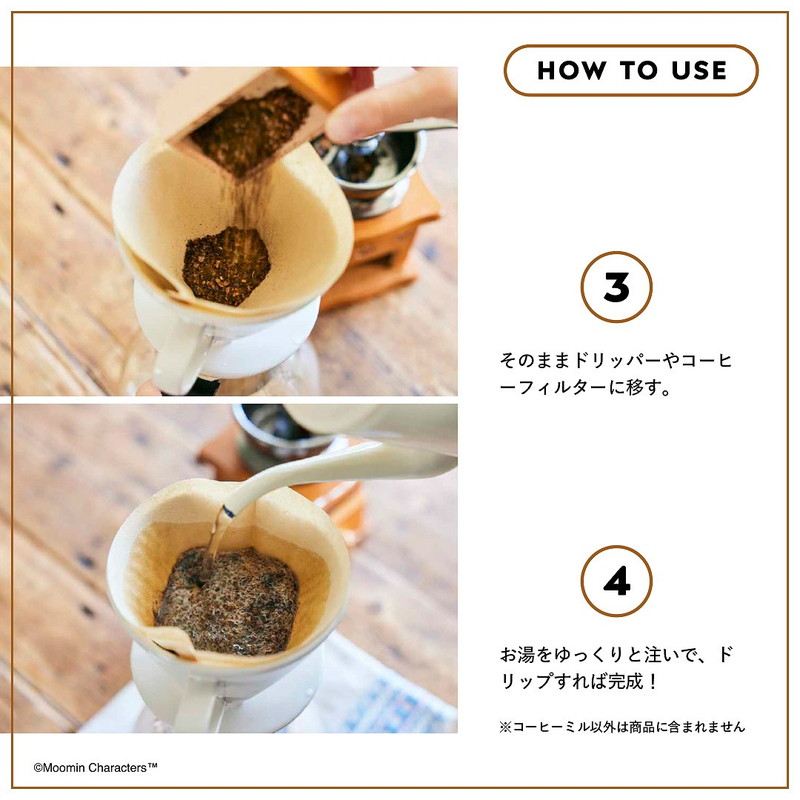 HOW TO USE

3

そのままドリッパーやコーヒーフィルターに移す。

4

お湯をゆっくりと注いで、ドリップすれば完成！

※コーヒーミル以外は商品に含まれません

©Moomin Characters™