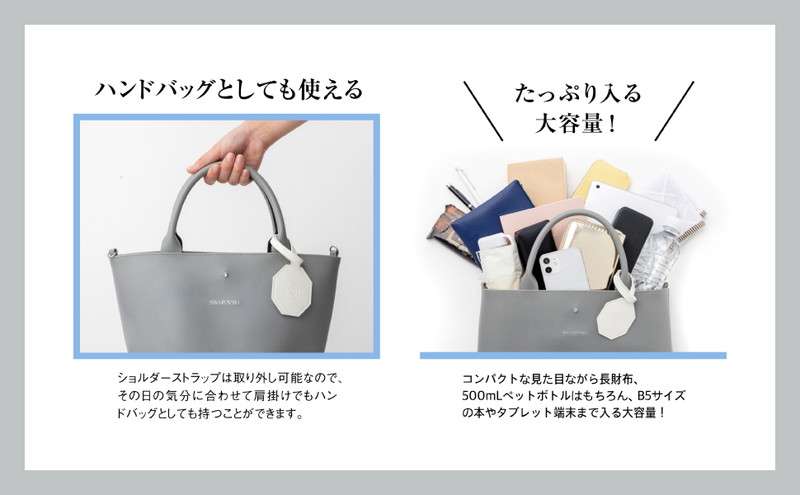 ハンドバッグとしても使える

SWAROVSKI

ショルダーストラップは取り外し可能なので、その日の気分に合わせて肩掛けでもハンドバッグとしても持つことができます。

たっぷり入る大容量！

コンパクトな見た目ながら長財布、500mLペットボトルはもちろん、B5サイズの本やタブレット端末まで入る大容量！