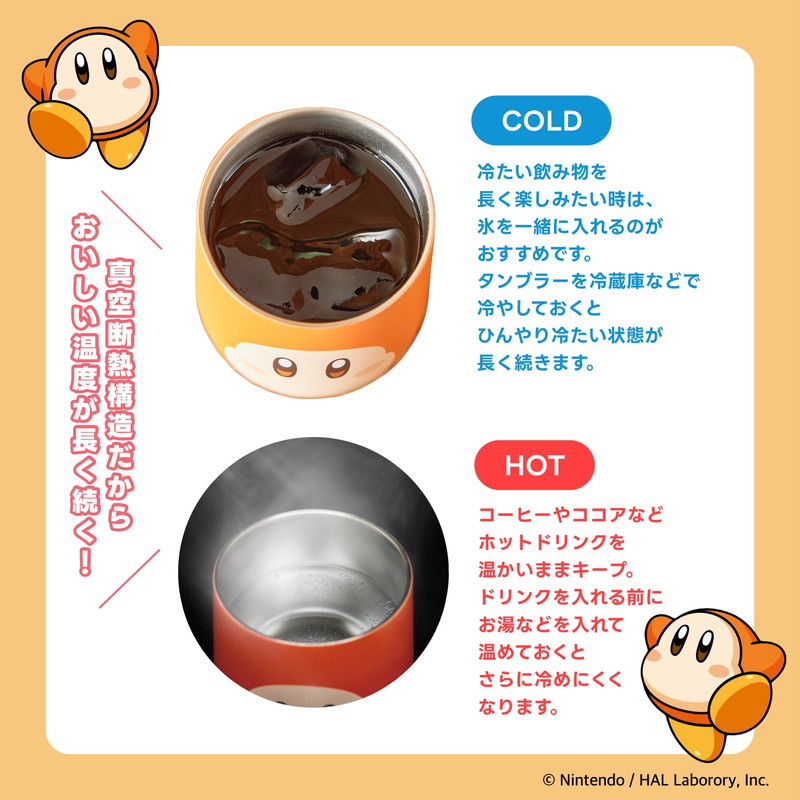 真空断熱構造だから
おいしい温度が長く続く！

COLD

冷たい飲み物を
長く楽しみたい時は、
氷を一緒に入れるのが
おすすめです。
タンブラーを冷蔵庫などで
冷やしておくと
ひんやり冷たい状態が
長く続きます。

HOT

コーヒーやココアなど
ホットドリンクを
温かいままキープ。
ドリンクを入れる前に
お湯などを入れて
温めておくと
さらに冷めにくく
なります。

© Nintendo / HAL Laborory, Inc.