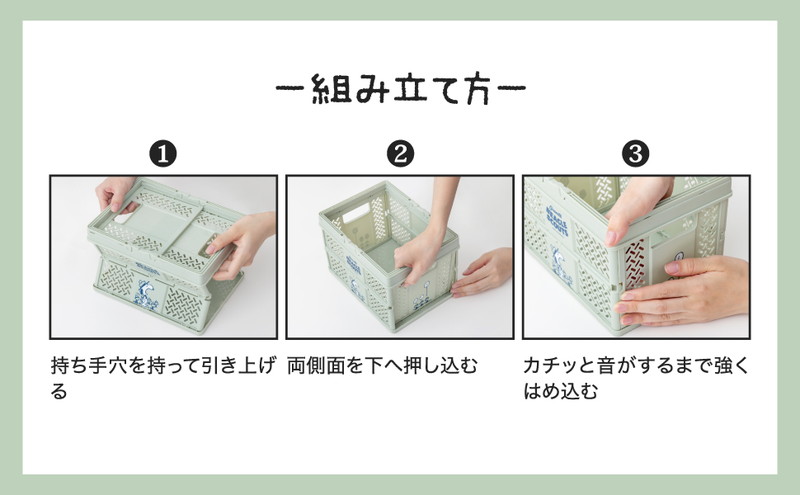 ー組み立て方ー

❶

持ち手穴を持って引き上げる

❷

両側面を下へ押し込む

❸

カチッと音がするまで強くはめ込む