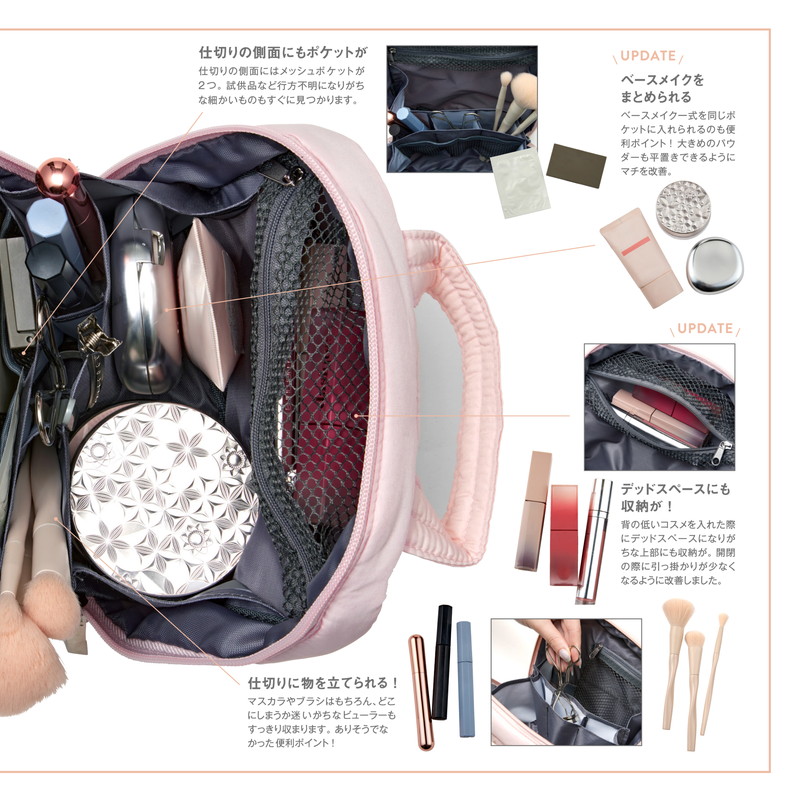 仕切りの側面にもポケットが

仕切りの側面にはメッシュポケットが2つ。試供品など行方不明になりがちな細かいものもすぐに見つかります。

UPDATE

ベースメイクをまとめられる

ベースメイク一式を同じポケットに入れられるのも便利ポイント！大きめのパウダーも平置きできるようにマチを改善。

UPDATE

デッドスペースにも収納が！

背の低いコスメを入れた際にデッドスペースになりがちな上部にも収納が。開閉の際に引っ掛かりが少なくなるように改善しました。

仕切りに物を立てられる！

マスカラやブラシはもちろん、どこにしまうか迷いがちなビューラーもすっきり収まります。ありそうでなかった便利ポイント！