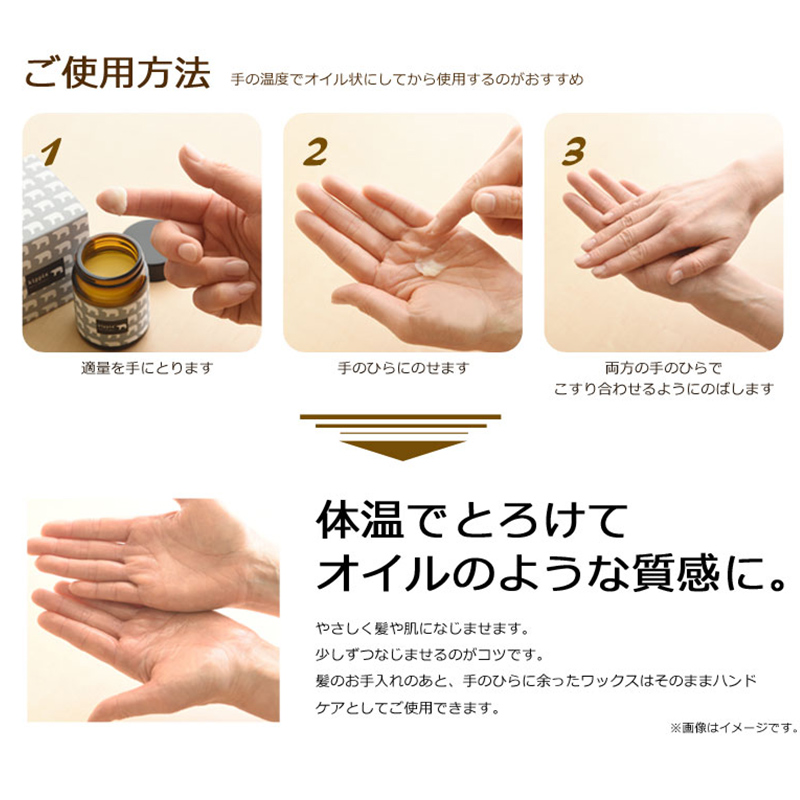 ご使用方法 手の温度でオイル状にしてから使用するのがおすすめ

1

適量を手にとります

2

手のひらにのせます

3

両方の手のひらで
こすり合わせるようにのばします

体温でとろけて
オイルのような質感に。

やさしく髪や肌になじませます。
少しずつなじませるのがコツです。
髪のお手入れのあと、手のひらに余ったワックスはそのままハンドケアとしてご使用できます。

※画像はイメージです。