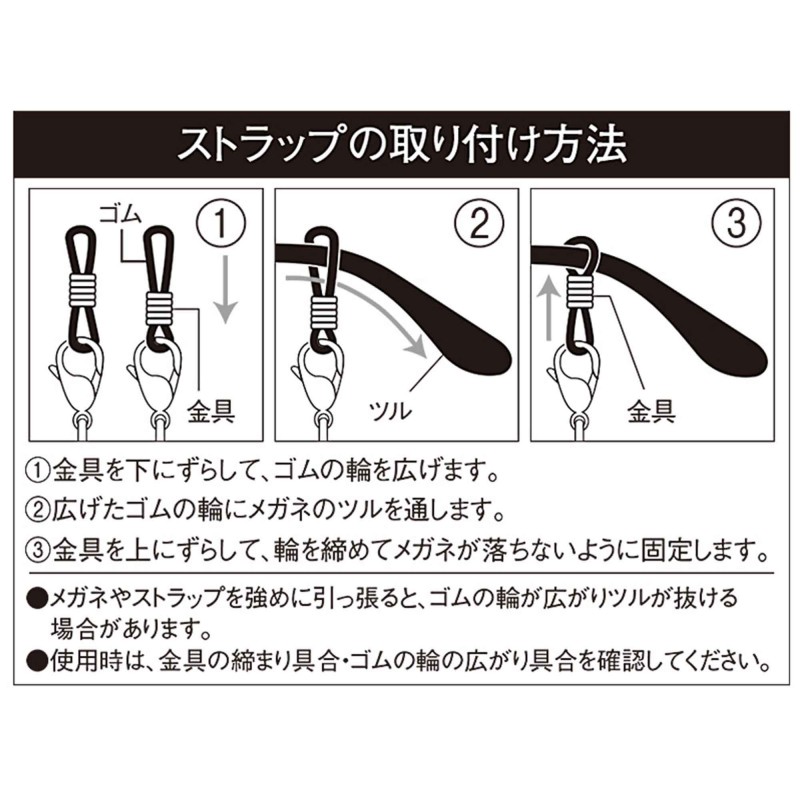 ストラップの取り付け方法

ゴム

①

金具

②

ツル

③

金具

①金具を下にずらして、ゴムの輪を広げます。
②広げたゴムの輪にメガネのツルを通します。
③金具を上にずらして、輪を締めてメガネが落ちないように固定します。

●メガネやストラップを強めに引っ張ると、ゴムの輪が広がりツルが抜ける場合があります。
●使用時は、金具の締まり具合・ゴムの輪の広がり具合を確認してください。